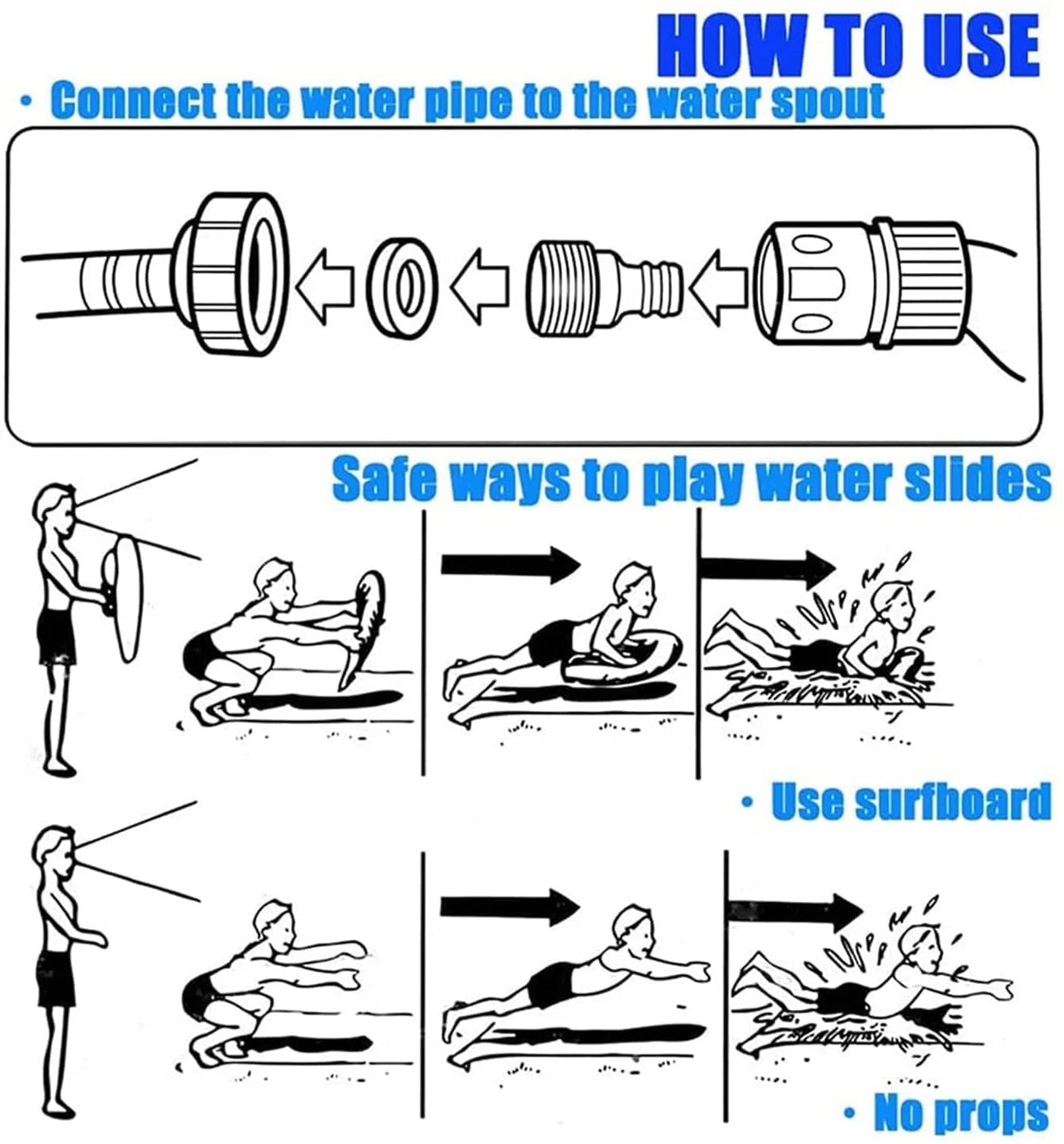 HOW TO USE

· Connect the water pipe to the water spout

Safe ways to play water slides

· Use surfboard

· No props